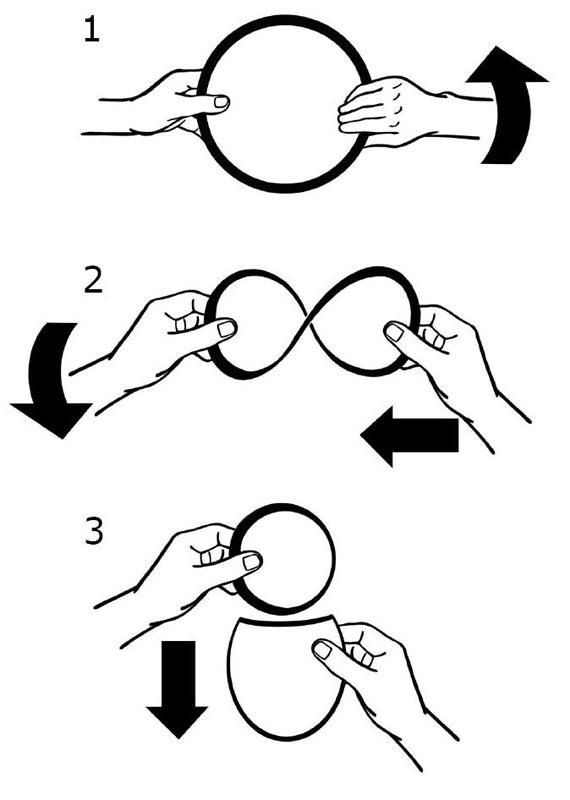 1

2

3